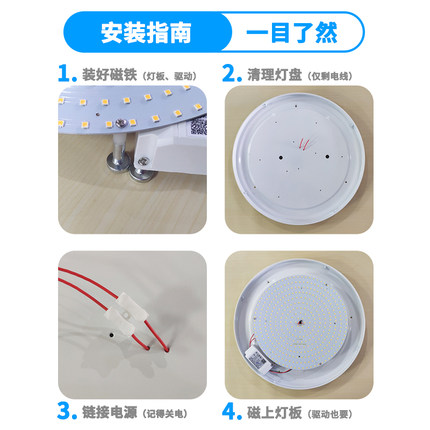 安装指南 一目了然

1. 装好磁铁（灯板、驱动）

2. 清理灯盘（仅剩电线）

3. 链接电源（记得关电）

4. 磁上灯板（驱动也要）