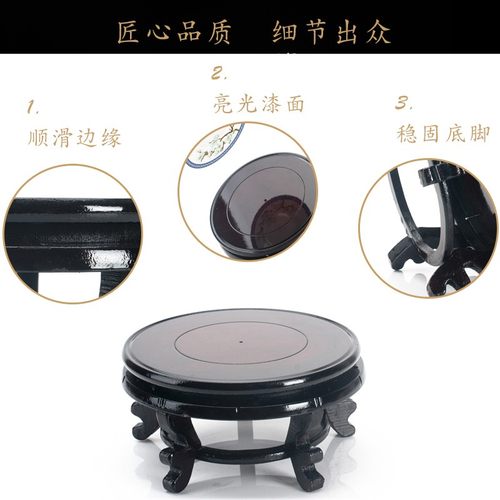 匠心品质　细节出众

1.
顺滑边缘

2.
亮光漆面

3.
稳固底脚