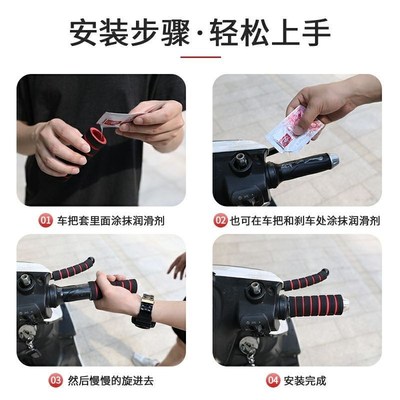 安装步骤·轻松上手

01 车把套里面涂抹润滑剂

02 也可在车把和刹车处涂抹润滑剂

03 然后慢慢的旋进去

04 安装完成