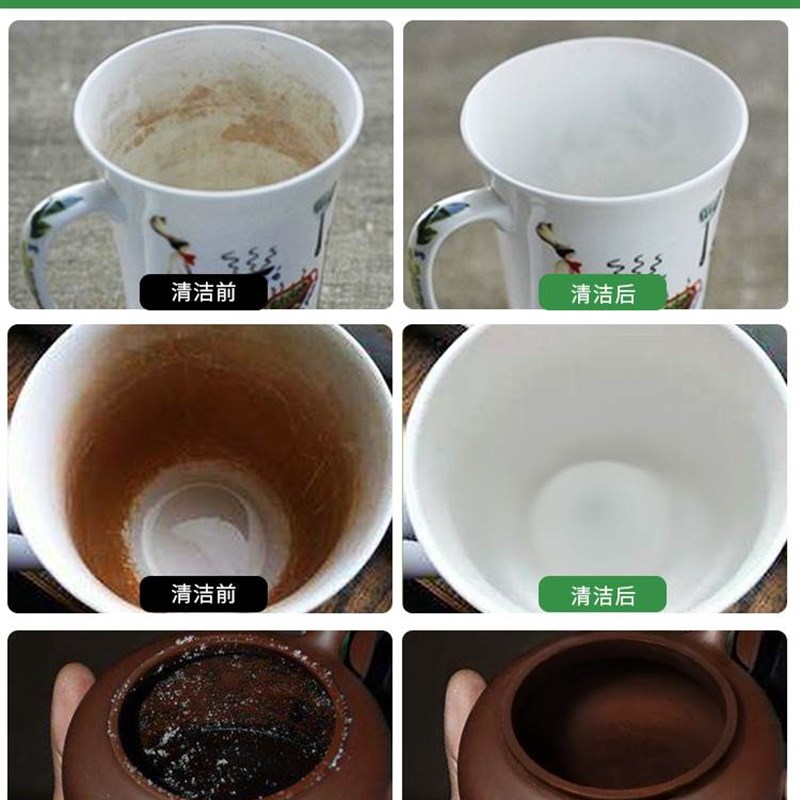 清洁前

清洁后

清洁前

清洁后