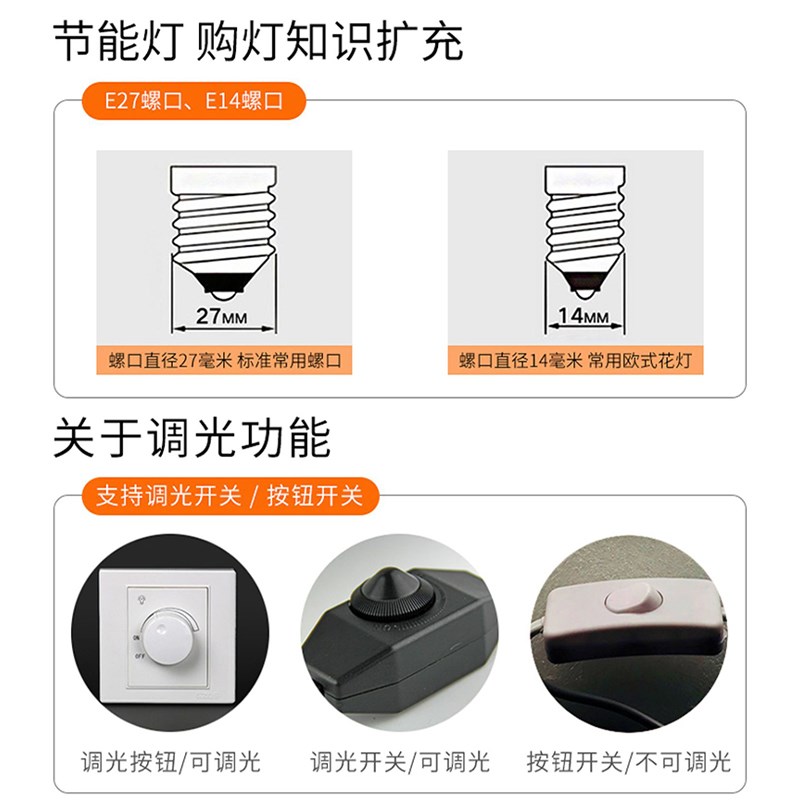 节能灯 购灯知识扩充

E27螺口、E14螺口

27MM

螺口直径27毫米 标准常用螺口

14MM

螺口直径14毫米 常用欧式花灯

关于调光功能

支持调光开关 / 按钮开关

ON

OFF

调光按钮/可调光

调光开关/可调光

按钮开关/不可调光