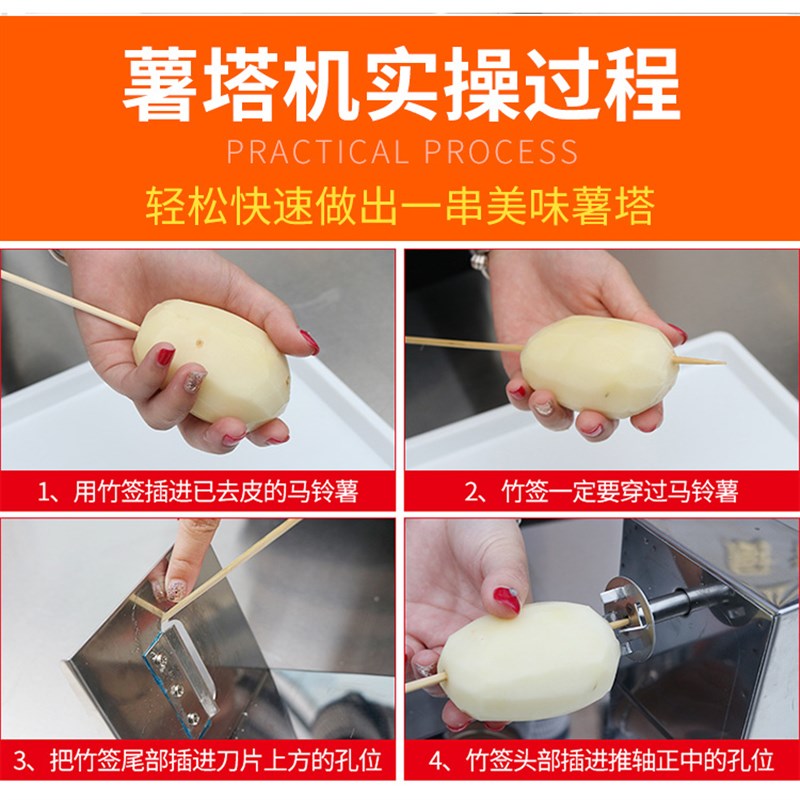 薯塔机实操过程

PRACTICAL PROCESS

轻松快速做出一串美味薯塔

1、用竹签插进已去皮的马铃薯

2、竹签一定要穿过马铃薯

3、把竹签尾部插进刀片上方的孔位

4、竹签头部插进推轴正中的孔位