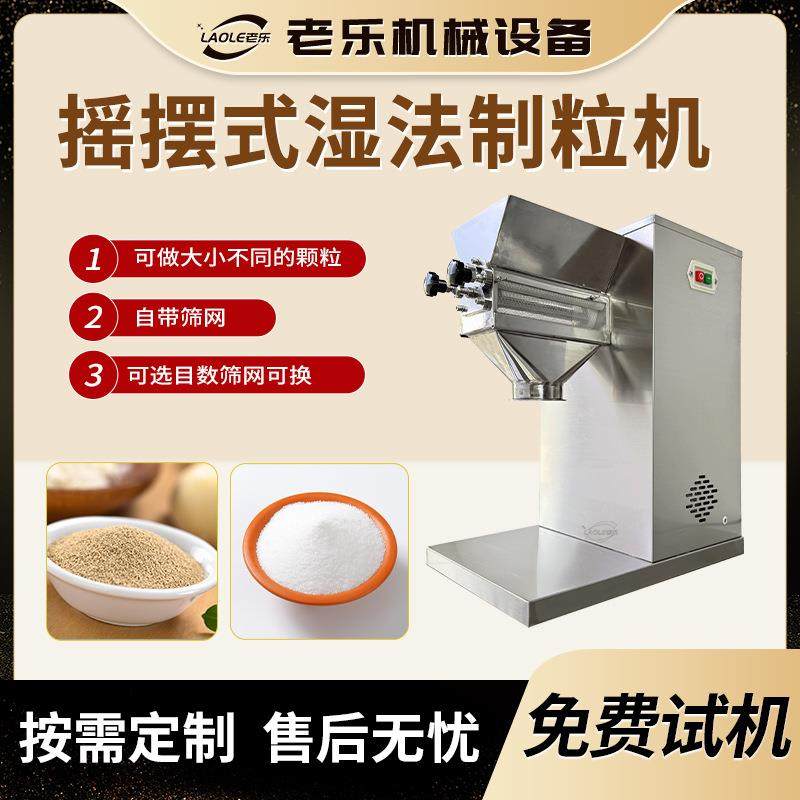 LAOLE老乐 老乐机械设备

摇摆式湿法制粒机

1 可做大小不同的颗粒

2 自带筛网

3 可选目数筛网可换

按需定制 售后无忧

免费试机