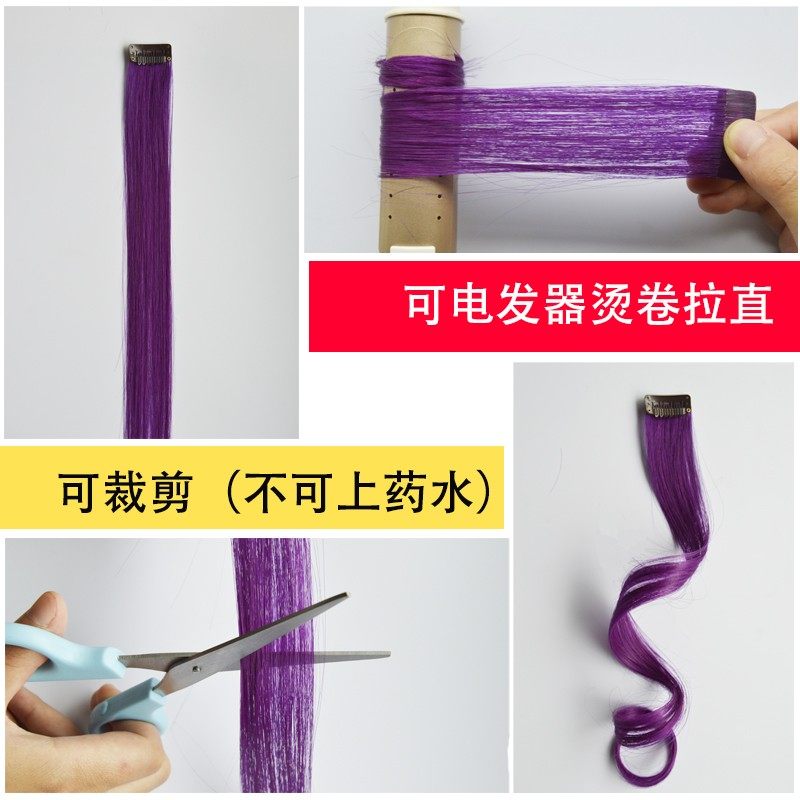 可电发器烫卷拉直

可裁剪（不可上药水）