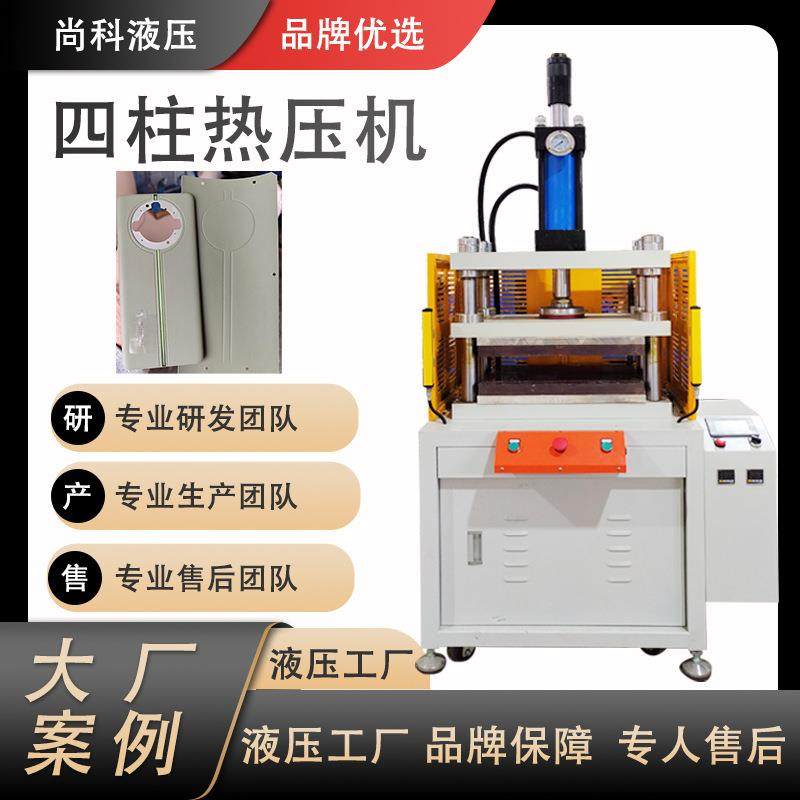 尚科液压

品牌优选

四柱热压机

研 专业研发团队

产 专业生产团队

售 专业售后团队

大厂案例

液压工厂

液压工厂 品牌保障 专人售后