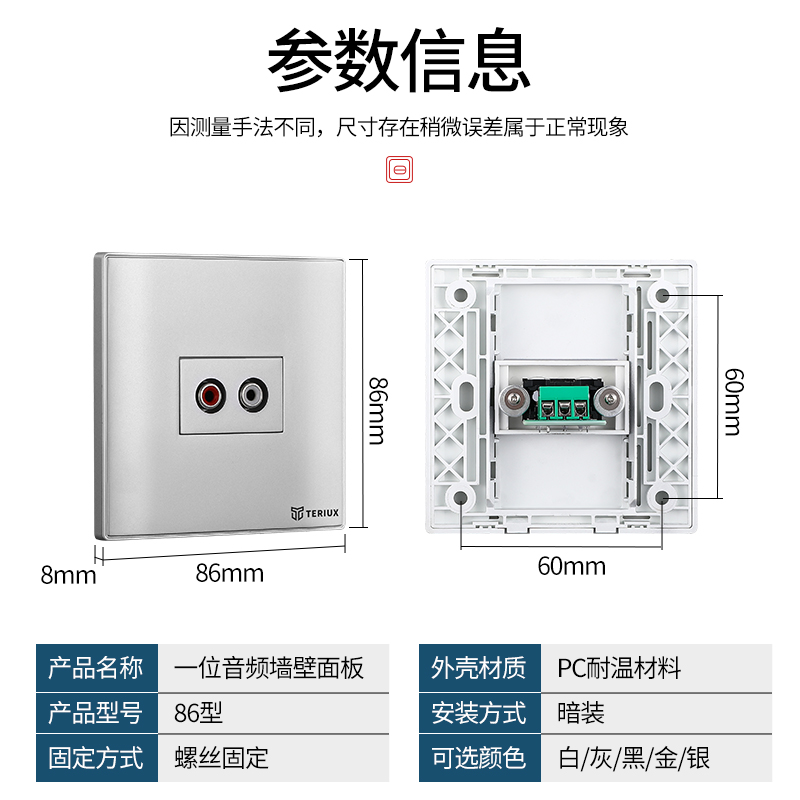 参数信息

因测量手法不同，尺寸存在稍微误差属于正常现象

TERIUX

86mm

8mm

86mm

60mm

60mm

| 产品名称 | 一位音频墙壁面板 |
|---|---|
| 产品型号 | 86型 |
| 固定方式 | 螺丝固定 |

| 外壳材质 | PC耐温材料 |
|---|---|
| 安装方式 | 暗装 |
| 可选颜色 | 白/灰/黑/金/银 |