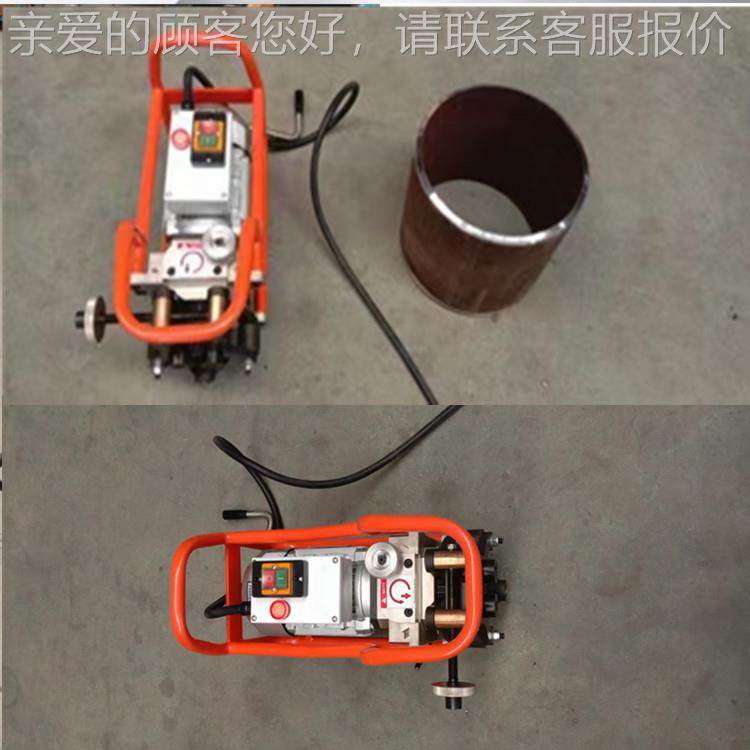 亲爱的顾客您好，请联系客服报价