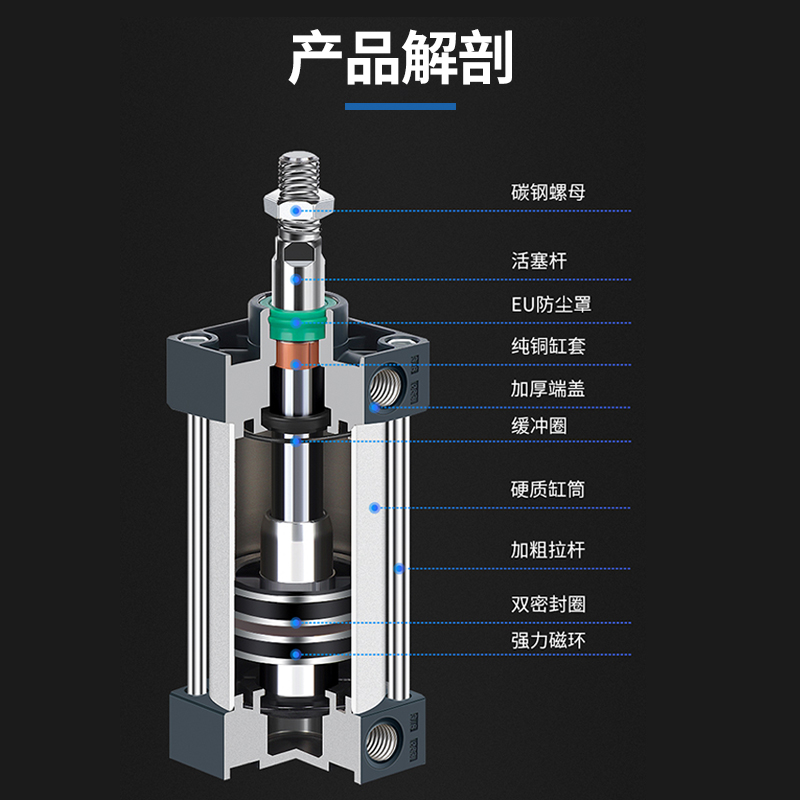 产品解剖

碳钢螺母

活塞杆

EU防尘罩

纯铜缸套

加厚端盖

缓冲圈

硬质缸筒

加粗拉杆

双密封圈

强力磁环