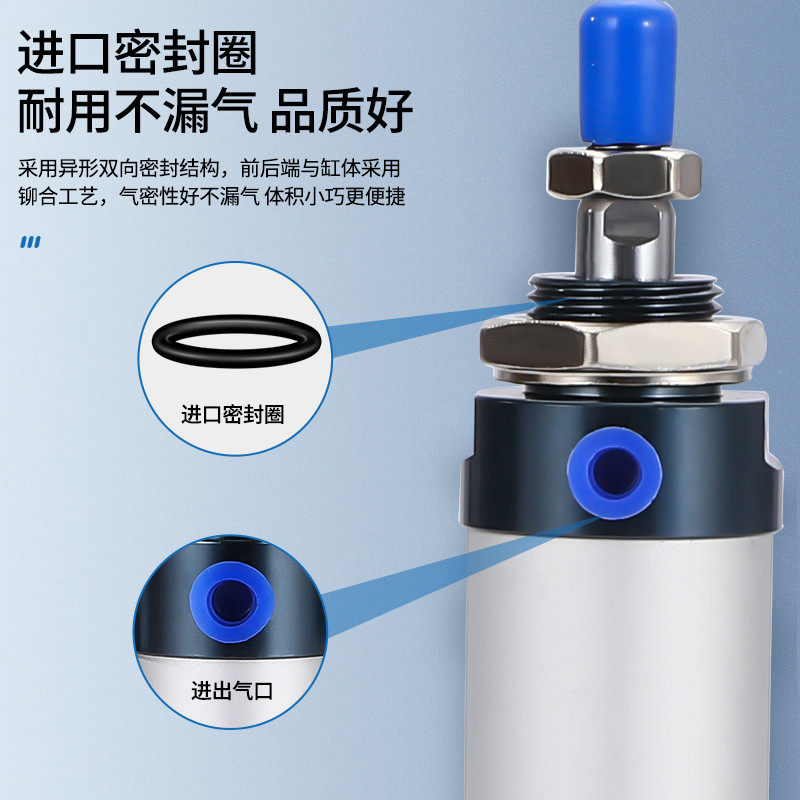 进口密封圈
耐用不漏气 品质好

采用异形双向密封结构，前后端与缸体采用铆合工艺，气密性好不漏气 体积小巧更便捷

进口密封圈

进出气口