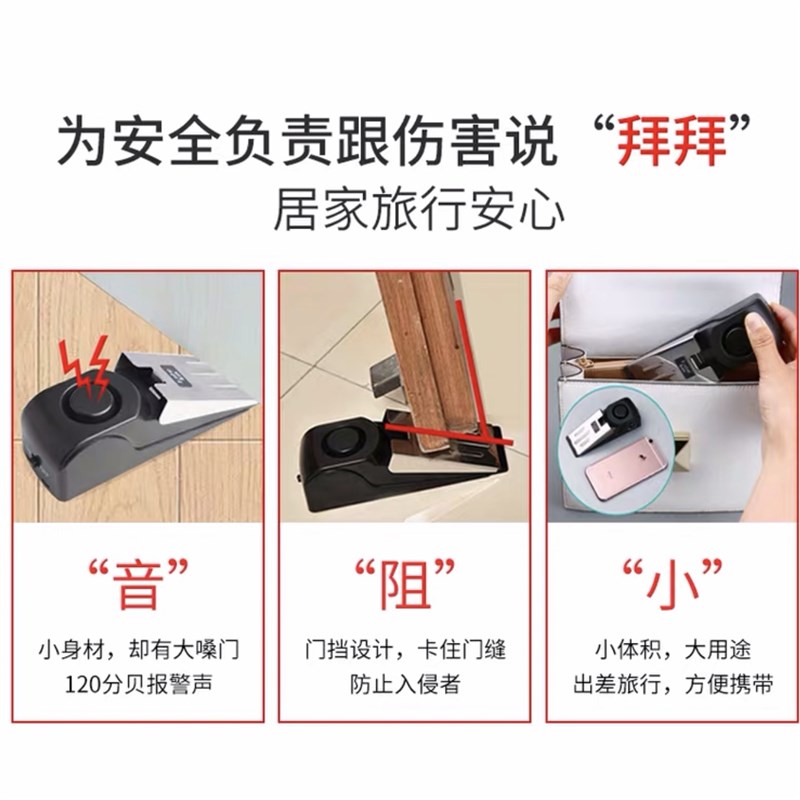 为安全负责跟伤害说“拜拜”
居家旅行安心

“音”
小身材，却有大嗓门
120分贝报警声

“阻”
门挡设计，卡住门缝
防止入侵者

“小”
小体积，大用途
出差旅行，方便携带