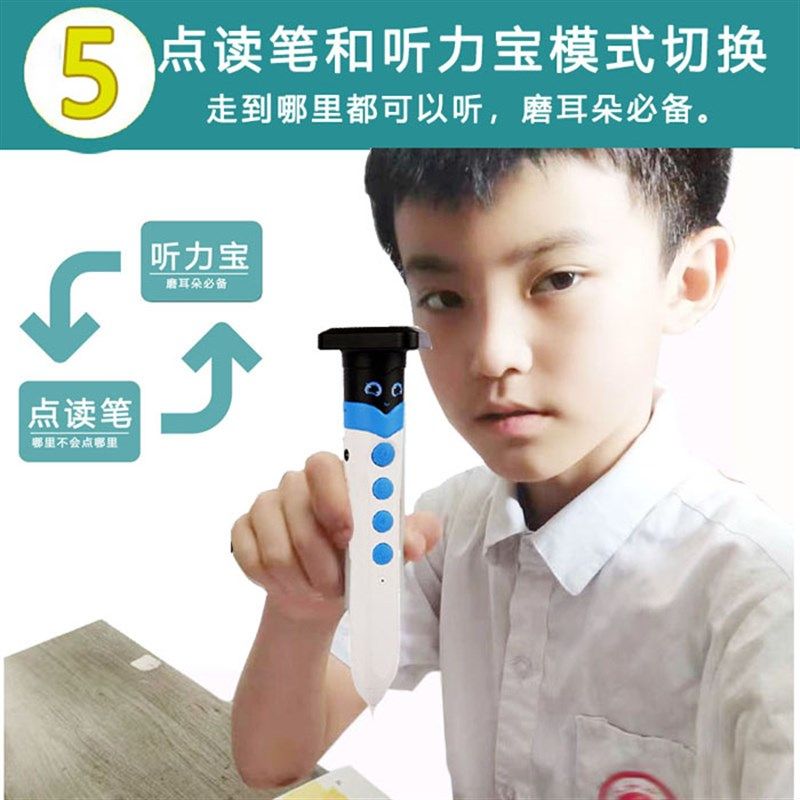 5 点读笔和听力宝模式切换
走到哪里都可以听，磨耳朵必备。

听力宝
磨耳朵必备

点读笔
哪里不会点哪里