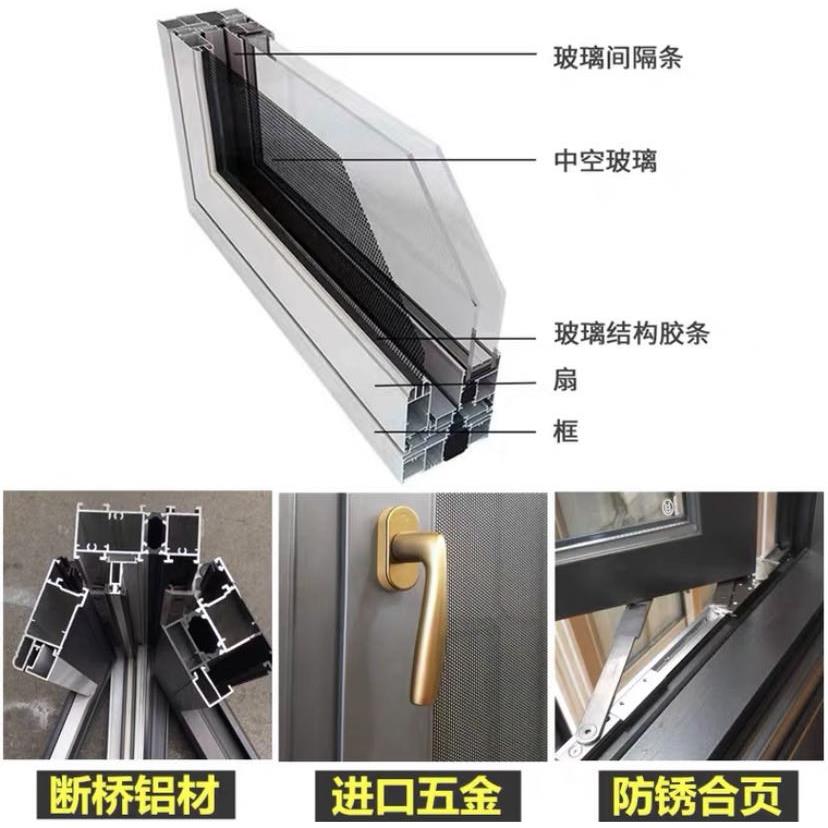 玻璃间隔条

中空玻璃

玻璃结构胶条

扇

框

断桥铝材

进口五金

防锈合页