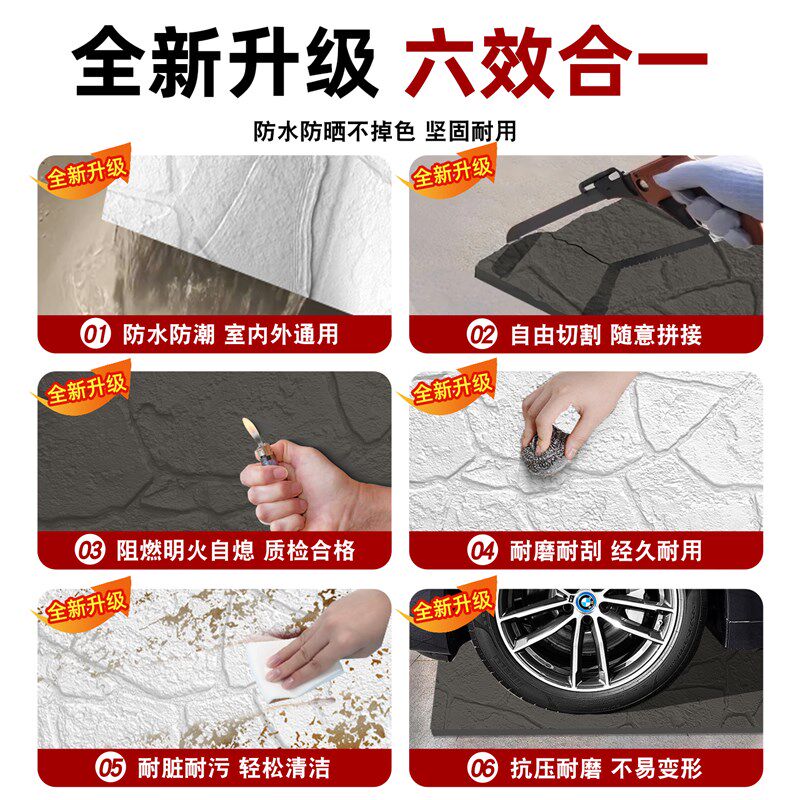 全新升级 六效合一

防水防晒不掉色 坚固耐用

全新升级

01 防水防潮 室内外通用

全新升级

02 自由切割 随意拼接

全新升级

03 阻燃明火自熄 质检合格

全新升级

04 耐磨耐刮 经久耐用

全新升级

05 耐脏耐污 轻松清洁

全新升级

06 抗压耐磨 不易变形