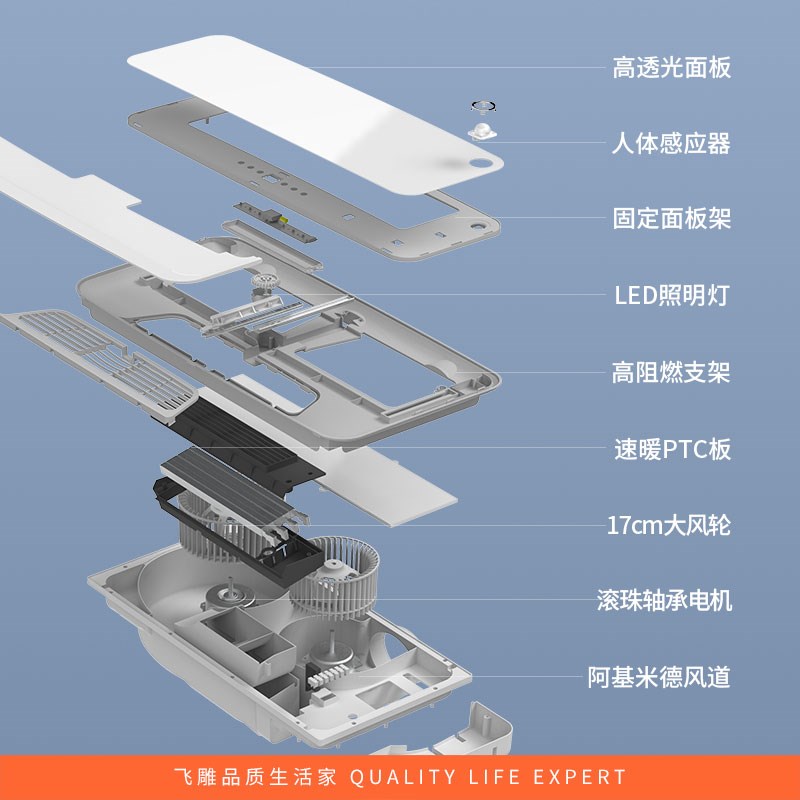 高透光面板

人体感应器

固定面板架

LED照明灯

高阻燃支架

速暖PTC板

17cm大风轮

滚珠轴承电机

阿基米德风道

飞雕品质生活家 QUALITY LIFE EXPERT