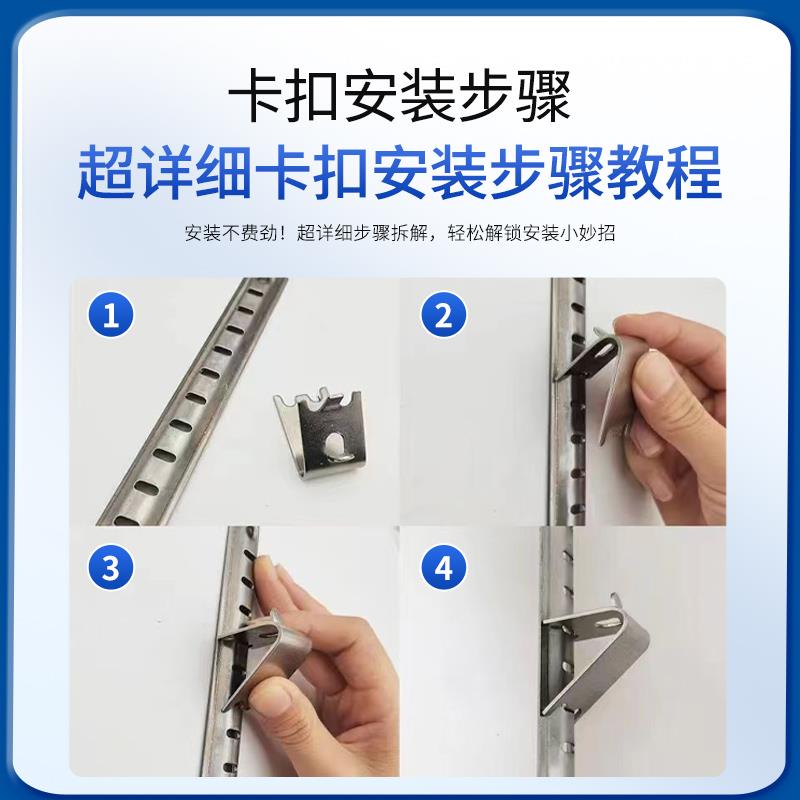 卡扣安装步骤
超详细卡扣安装步骤教程
安装不费劲！超详细步骤拆解，轻松解锁安装小妙招

1

2

3

4