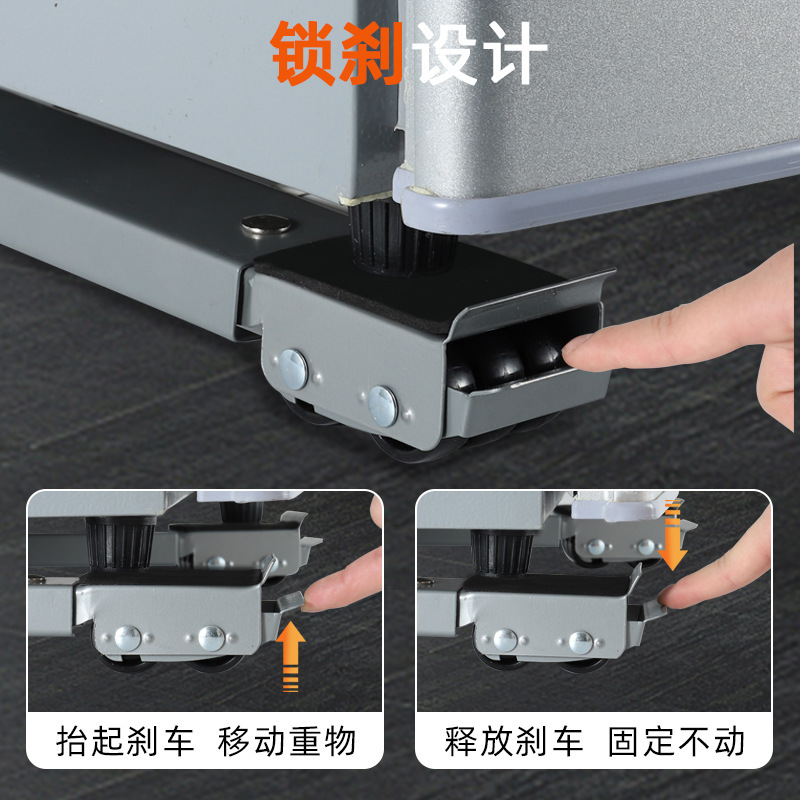 锁刹设计

抬起刹车 移动重物

释放刹车 固定不动