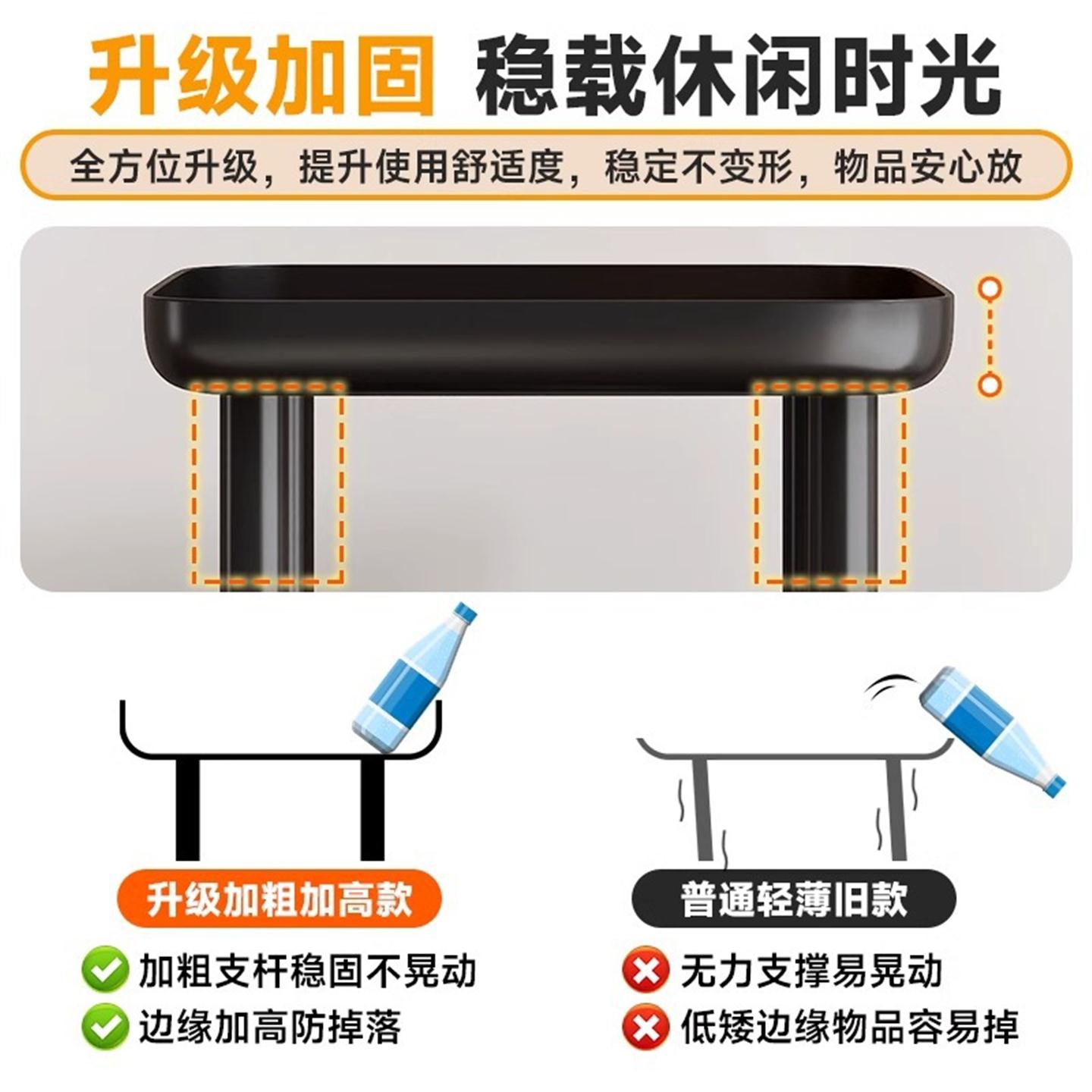 升级加固 稳载休闲时光

全方位升级，提升使用舒适度，稳定不变形，物品安心放

升级加粗加高款

加粗支杆稳固不晃动

边缘加高防掉落

普通轻薄旧款

无力支撑易晃动

低矮边缘物品容易掉