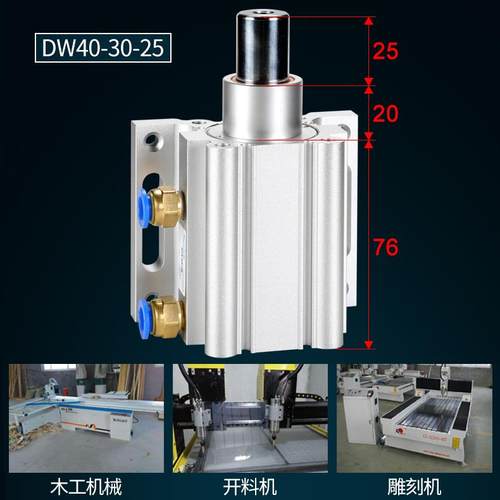 DW40-30-25

25

20

76

木工机械

开料机

雕刻机