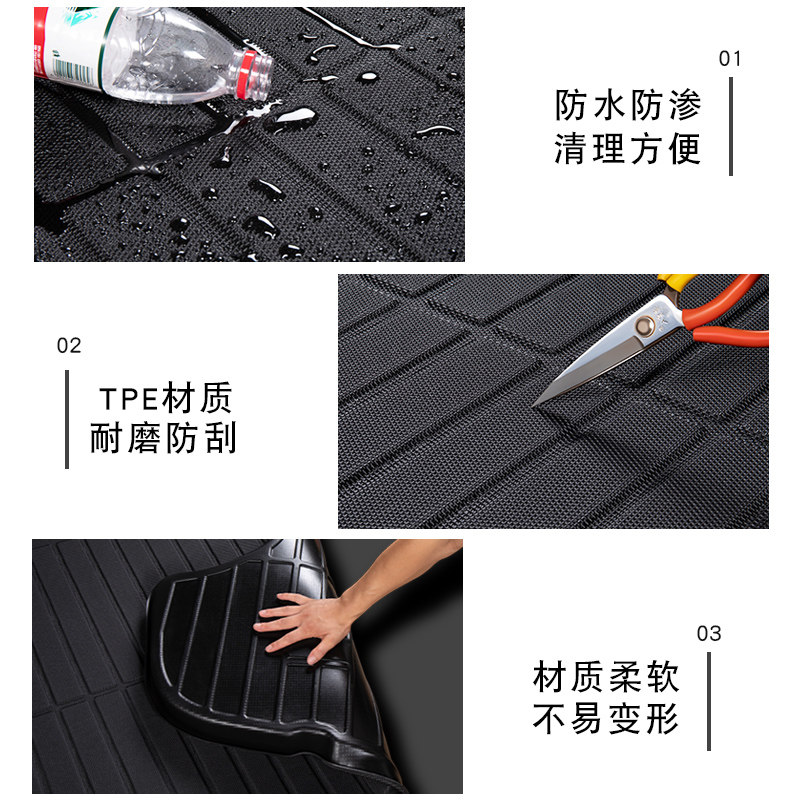 01
防水防渗
清理方便

02
TPE材质
耐磨防刮

03
材质柔软
不易变形