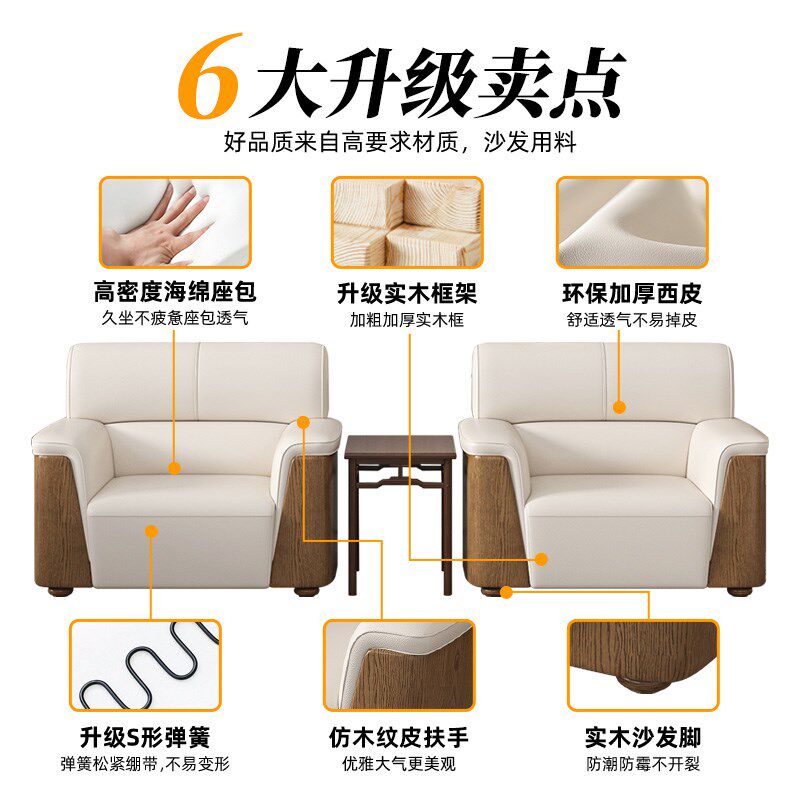 6大升级卖点
好品质来自高要求材质，沙发用料

高密度海绵座包
久坐不疲惫座包透气

升级实木框架
加粗加厚实木框

环保加厚西皮
舒适透气不易掉皮

升级S形弹簧
弹簧松紧绷带，不易变形

仿木纹皮扶手
优雅大气更美观

实木沙发脚
防潮防霉不开裂