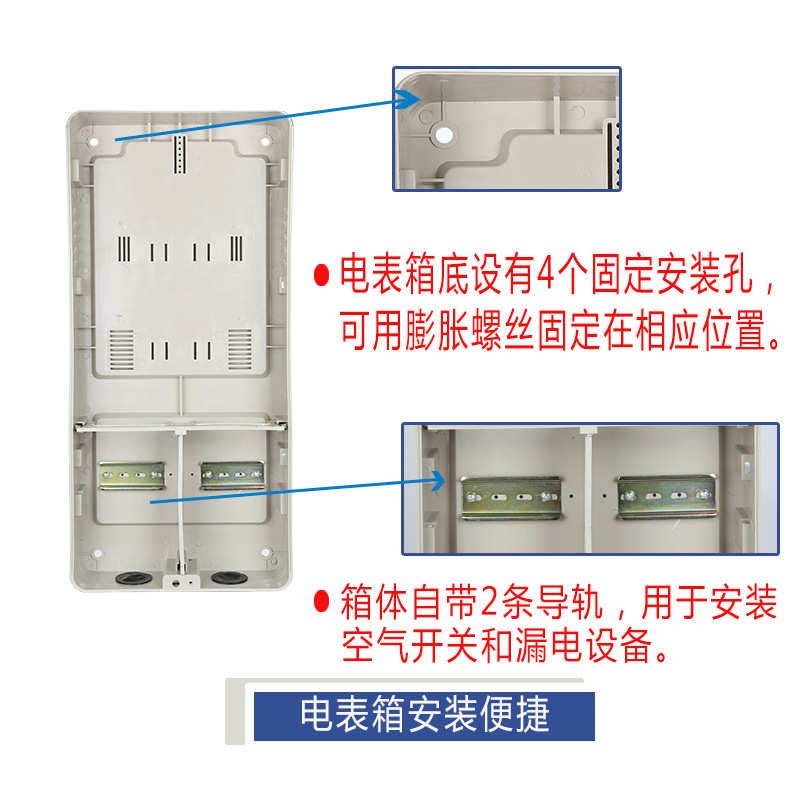 ● 电表箱底设有4个固定安装孔，可用膨胀螺丝固定在相应位置。

● 箱体自带2条导轨，用于安装空气开关和漏电设备。

电表箱安装便捷