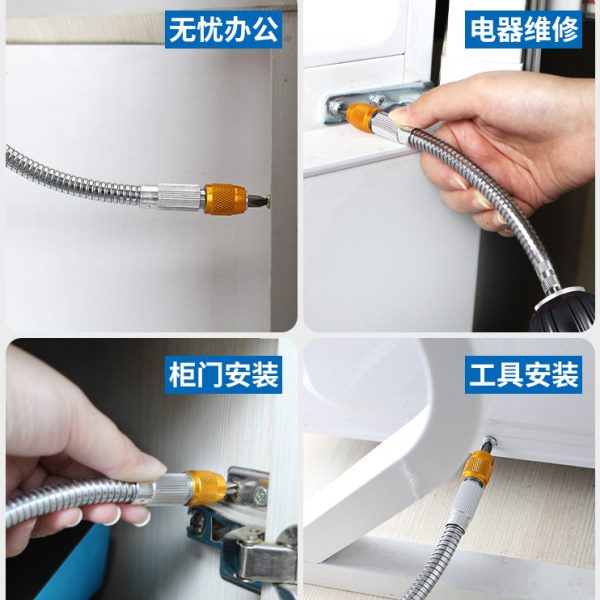 无忧办公

电器维修

柜门安装

工具安装