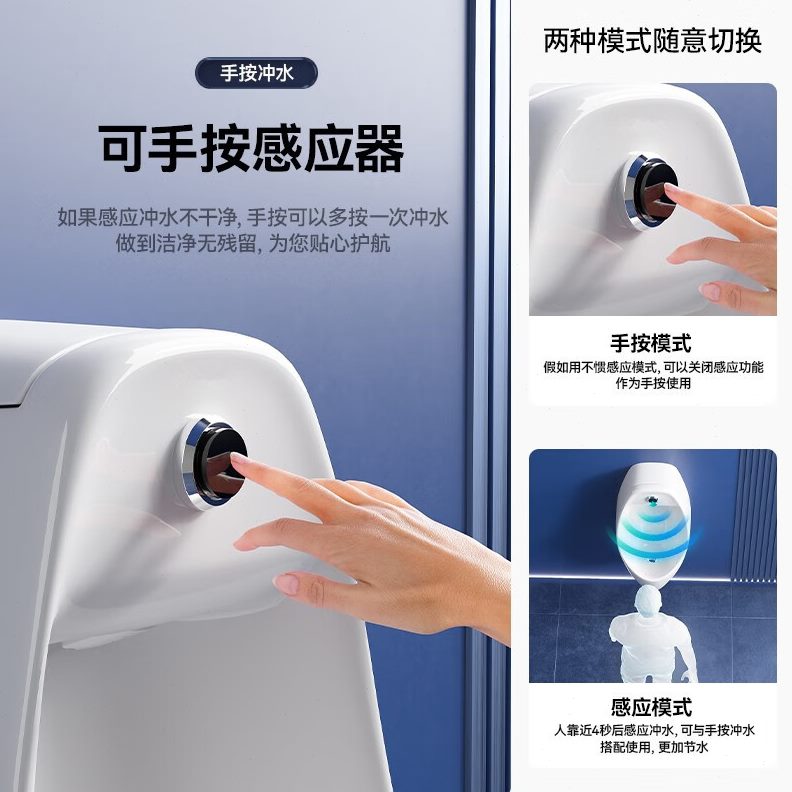 手按冲水

可手按感应器

如果感应冲水不干净，手按可以多按一次冲水
做到洁净无残留，为您贴心护航

两种模式随意切换

手按模式
假如用不惯感应模式，可以关闭感应功能
作为手按使用

感应模式
人靠近4秒后感应冲水，可与手按冲水
搭配使用，更加节水