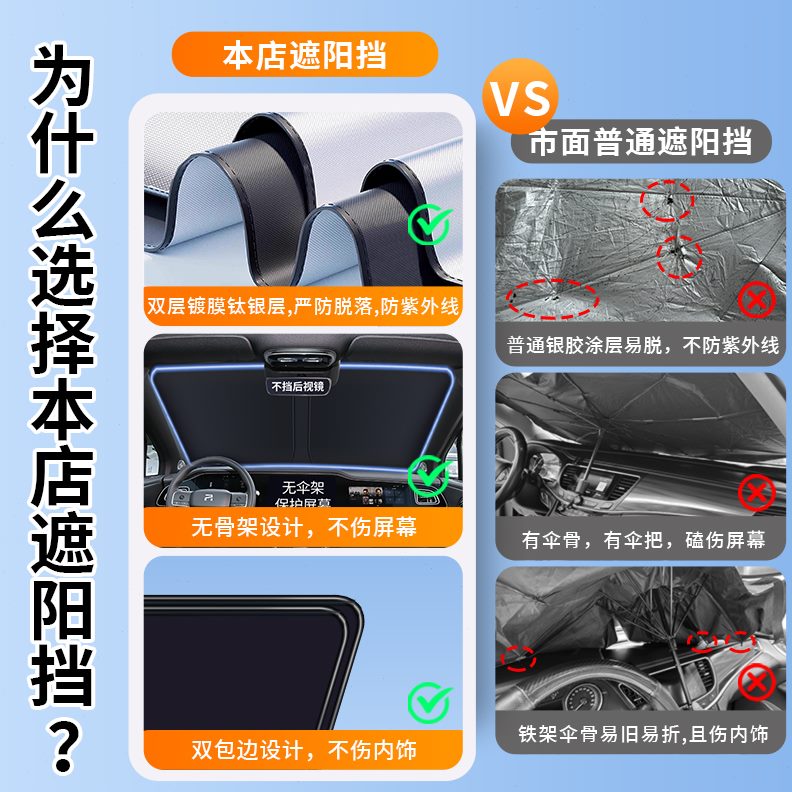 为什么选择本店遮阳挡？

本店遮阳挡

双层镀膜钛银层,严防脱落,防紫外线

不挡后视镜

无伞架
保护屏幕

无骨架设计，不伤屏幕

双包边设计，不伤内饰

VS

市面普通遮阳挡

普通银胶涂层易脱，不防紫外线

有伞骨，有伞把，磕伤屏幕

铁架伞骨易旧易折,且伤内饰