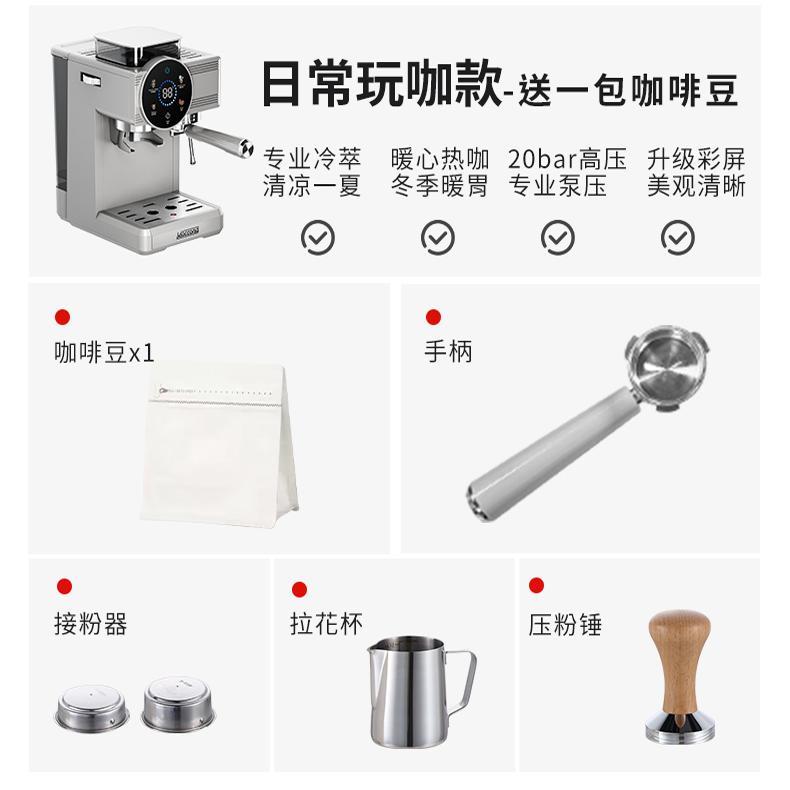 日常玩咖款-送一包咖啡豆

专业冷萃
清凉一夏

暖心热咖
冬季暖胃

20bar高压
专业泵压

升级彩屏
美观清晰

咖啡豆x1

手柄

接粉器

拉花杯

压粉锤