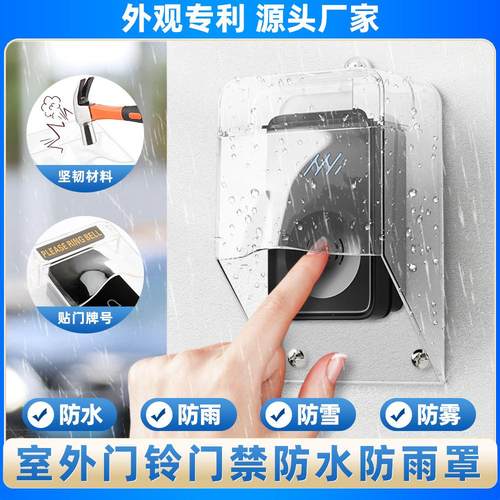 外观专利 源头厂家

坚韧材料

PLEASE RING BELL

贴门牌号

防水 防雨 防雪 防雾

室外门铃门禁防水防雨罩