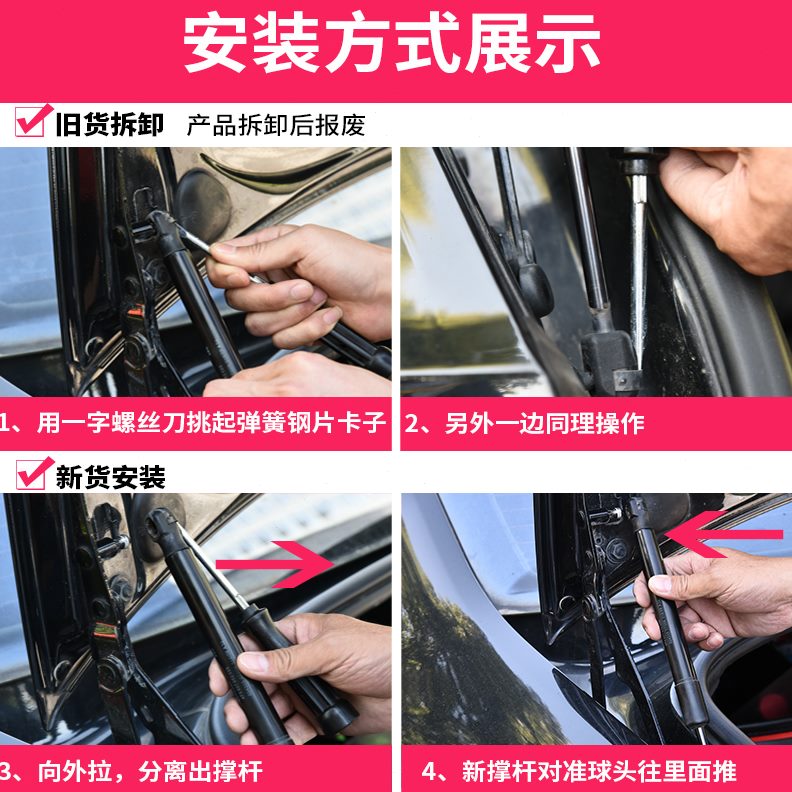 安装方式展示

旧货拆卸 产品拆卸后报废

1、用一字螺丝刀挑起弹簧钢片卡子

2、另外一边同理操作

新货安装

3、向外拉，分离出撑杆

4、新撑杆对准球头往里面推