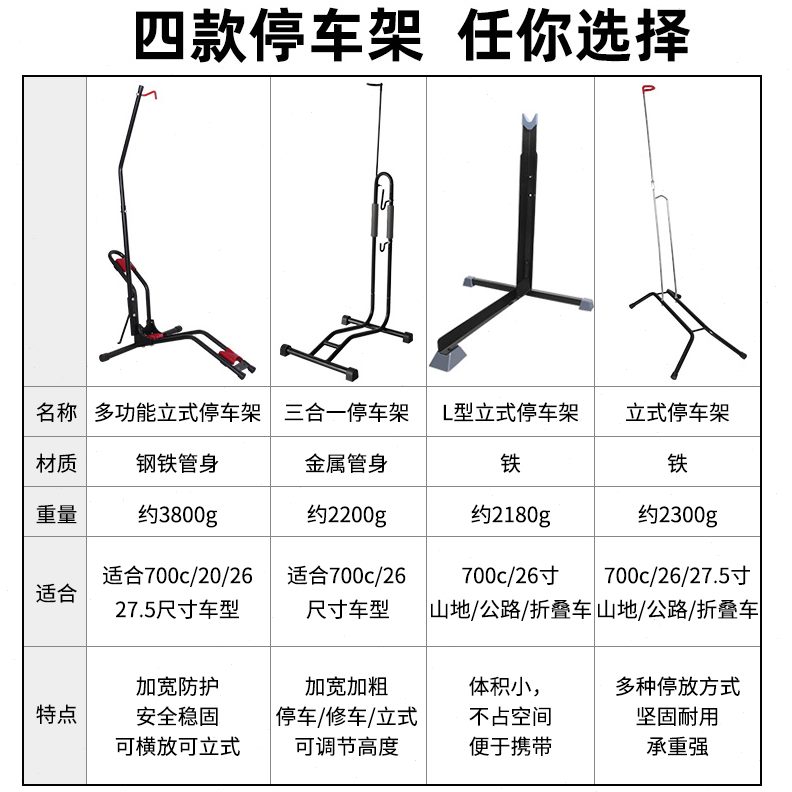 四款停车架 任你选择

| | | | | |
|---|---|---|---|---|
| 名称 | 多功能立式停车架 | 三合一停车架 | L型立式停车架 | 立式停车架 |
| 材质 | 钢铁管身 | 金属管身 | 铁 | 铁 |
| 重量 | 约3800g | 约2200g | 约2180g | 约2300g |
| 适合 | 适合700c/20/26 27.5尺寸车型 | 适合700c/26 尺寸车型 | 700c/26寸 山地/公路/折叠车 | 700c/26/27.5寸 山地/公路/折叠车 |
| 特点 | 加宽防护 安全稳固 可横放可立式 | 加宽加粗 停车/修车/立式 可调节高度 | 体积小, 不占空间 便于携带 | 多种停放方式 坚固耐用 承重强 |