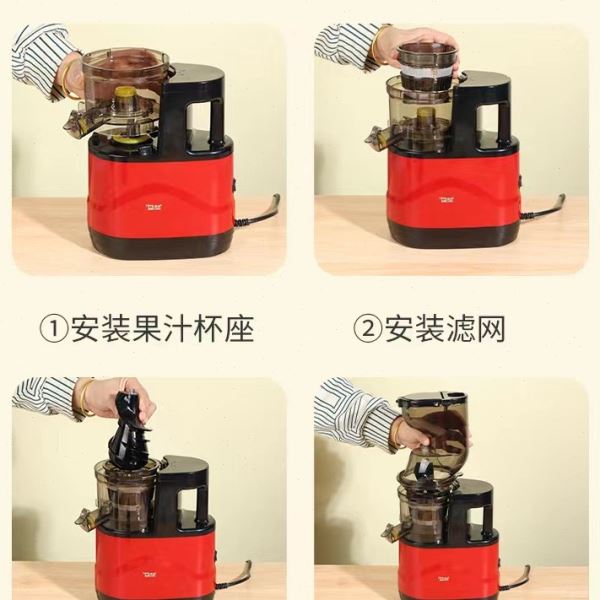 ①安装果汁杯座

②安装滤网