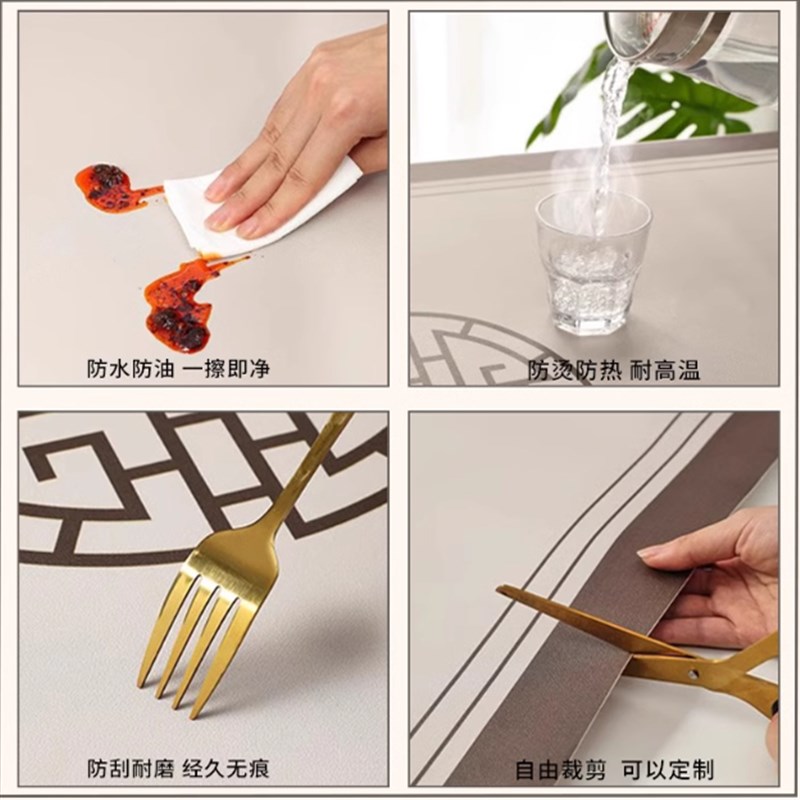 防水防油 一擦即净

防烫防热 耐高温

防刮耐磨 经久无痕

自由裁剪 可以定制