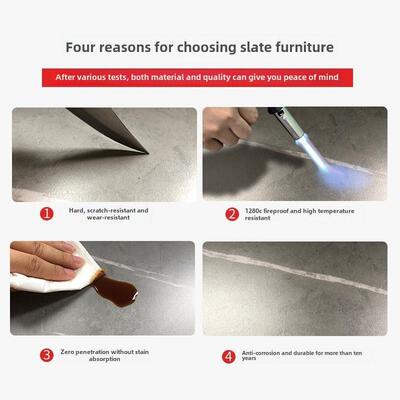 Four reasons for choosing slate furniture

After various tests, both material and quality can give you peace of mind

1 Hard, scratch-resistant and wear-resistant

2 1280c fireproof and high temperature resistant

3 Zero penetration without stain absorption

4 Anti-corrosion and durable for more than ten years