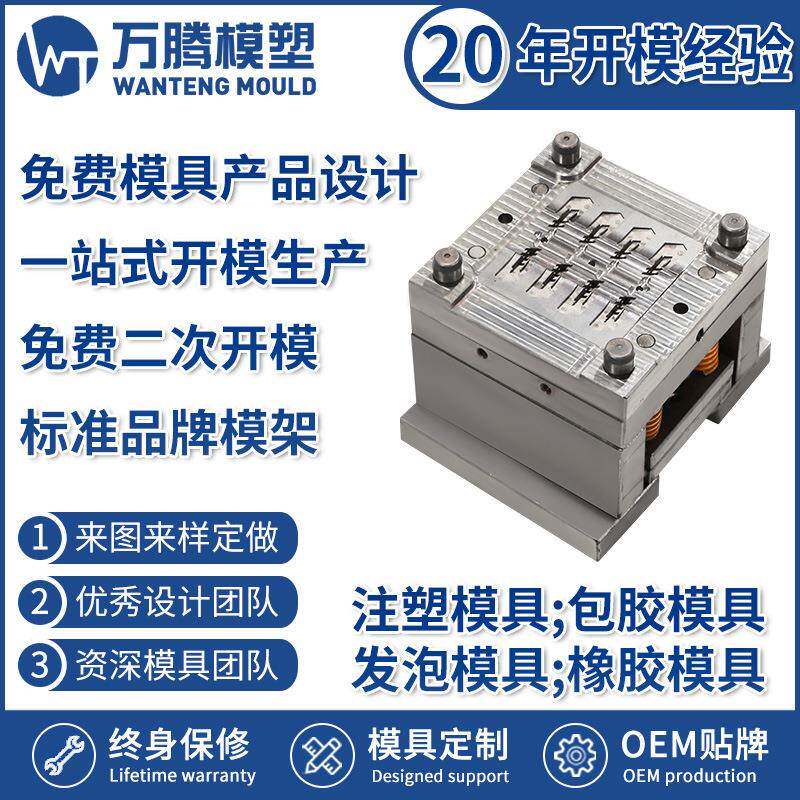 WT 万腾模塑
WANTENG MOULD

20 年开模经验

免费模具产品设计

一站式开模生产

免费二次开模

标准品牌模架

1 来图来样定做

2 优秀设计团队

3 资深模具团队

注塑模具;包胶模具
发泡模具;橡胶模具

终身保修
Lifetime warranty

模具定制
Designed support

OEM贴牌
OEM production