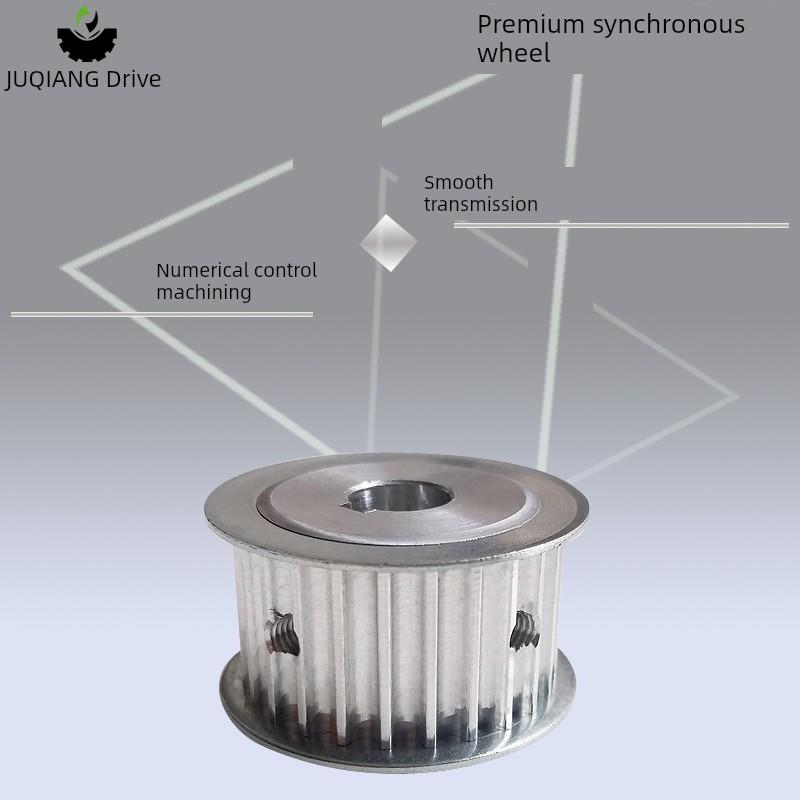 JUQIANG Drive

Premium synchronous wheel

Smooth transmission

Numerical control machining