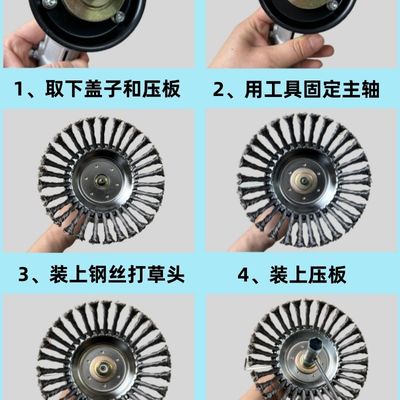 1、取下盖子和压板

2、用工具固定主轴

3、装上钢丝打草头

4、装上压板