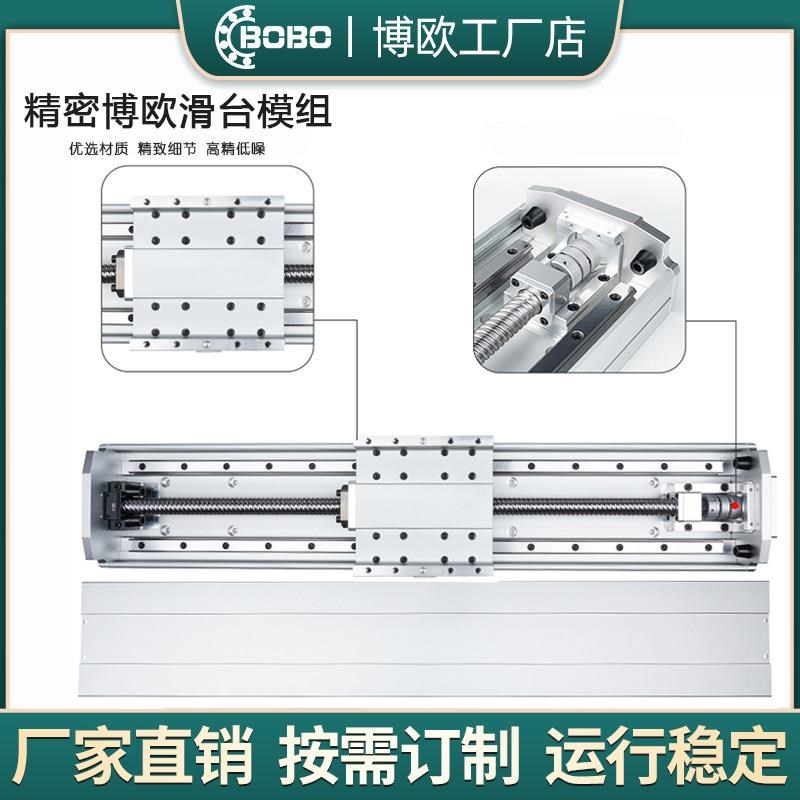 BOBO | 博欧工厂店

精密博欧滑台模组

优选材质 精致细节 高精低噪

厂家直销 按需订制 运行稳定