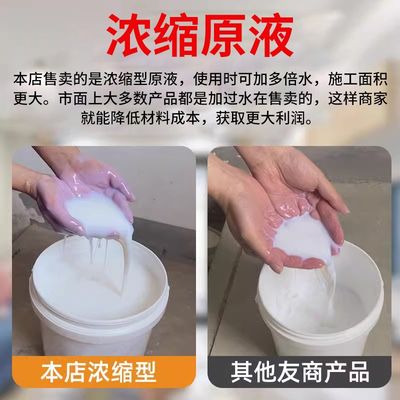 浓缩原液

本店售卖的是浓缩型原液，使用时可加多倍水，施工面积更大。市面上大多数产品都是加过水在售卖的，这样商家就能降低材料成本，获取更大利润。

本店浓缩型

其他友商产品