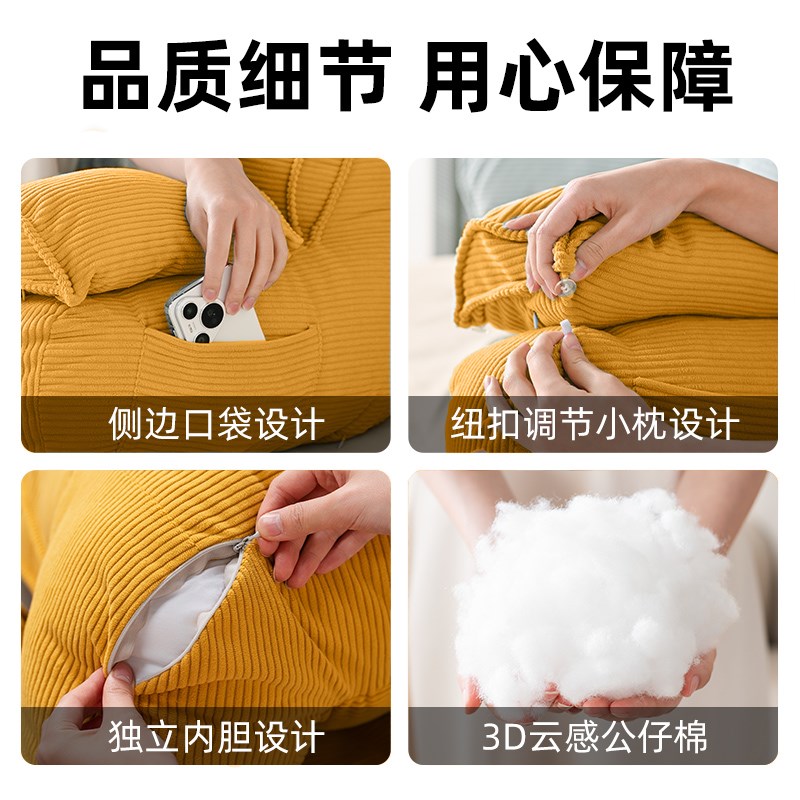 品质细节 用心保障

侧边口袋设计

纽扣调节小枕设计

独立内胆设计

3D云感公仔棉