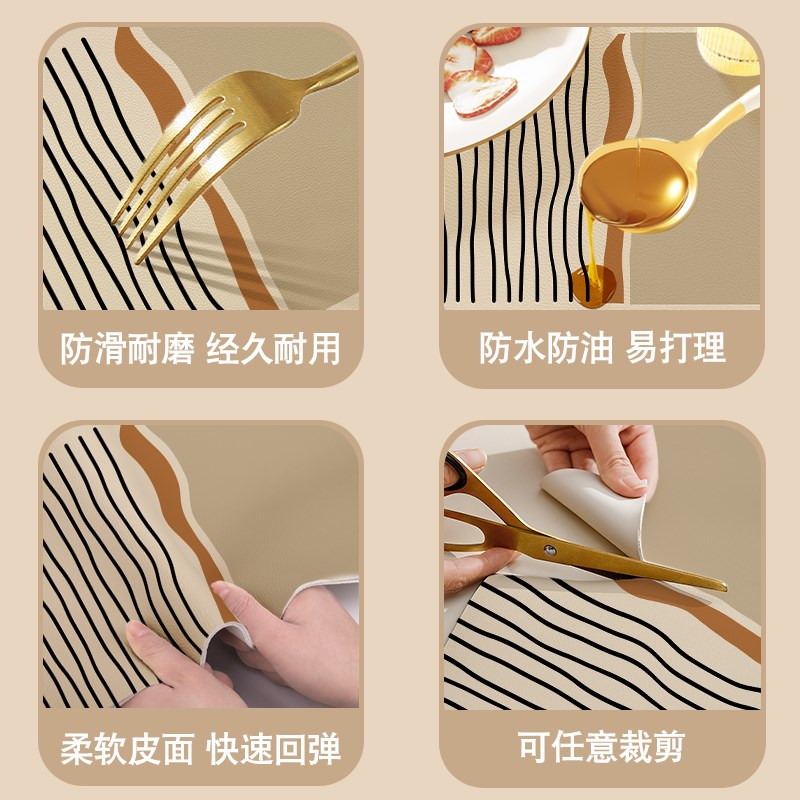 防滑耐磨 经久耐用

防水防油 易打理

柔软皮面 快速回弹

可任意裁剪