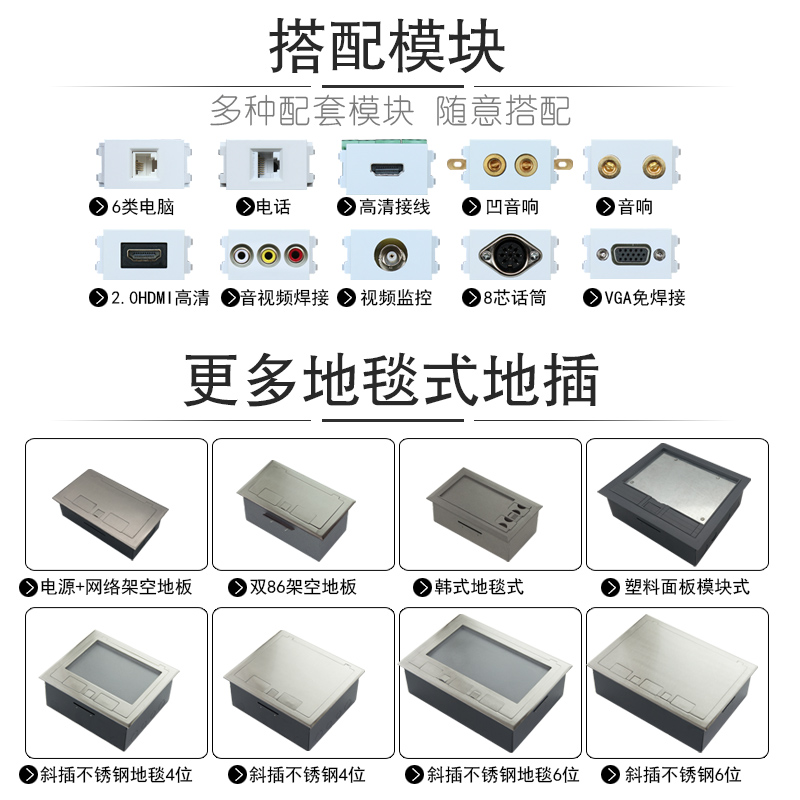 搭配模块

多种配套模块 随意搭配

6类电脑
电话
高清接线
凹音响
音响

2.0HDMI高清
音视频焊接
视频监控
8芯话筒
VGA免焊接

更多地毯式地插

电源+网络架空地板
双86架空地板
韩式地毯式
塑料面板模块式

斜插不锈钢地毯4位
斜插不锈钢4位
斜插不锈钢地毯6位
斜插不锈钢6位