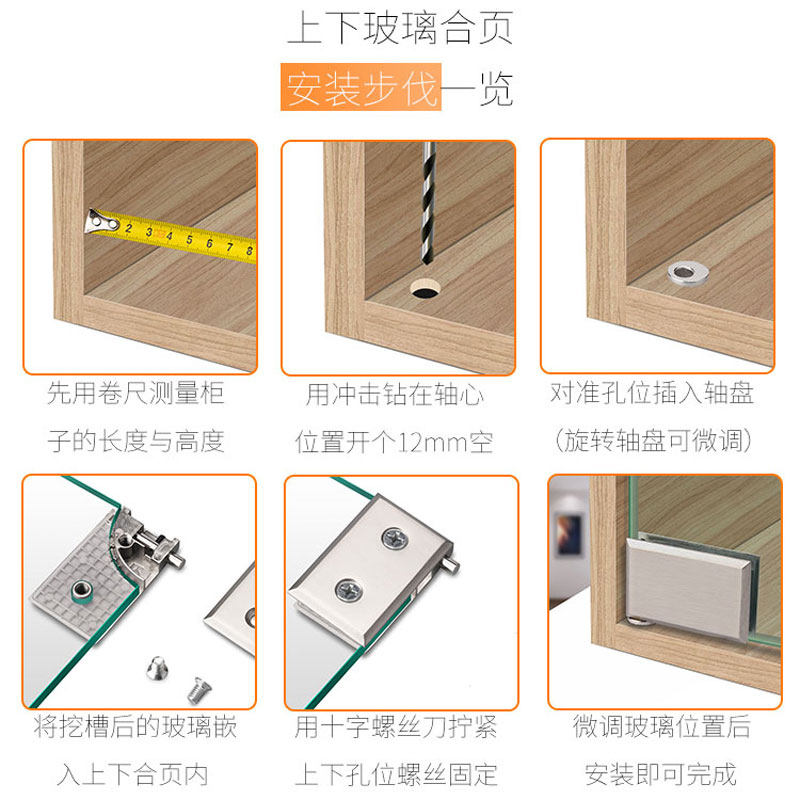 上下玻璃合页

安装步伐一览

2 3 4 5 6 7 8

先用卷尺测量柜子的长度与高度

用冲击钻在轴心位置开个12mm空

对准孔位插入轴盘（旋转轴盘可微调）

将挖槽后的玻璃嵌入上下合页内

用十字螺丝刀拧紧上下孔位螺丝固定

微调玻璃位置后安装即可完成