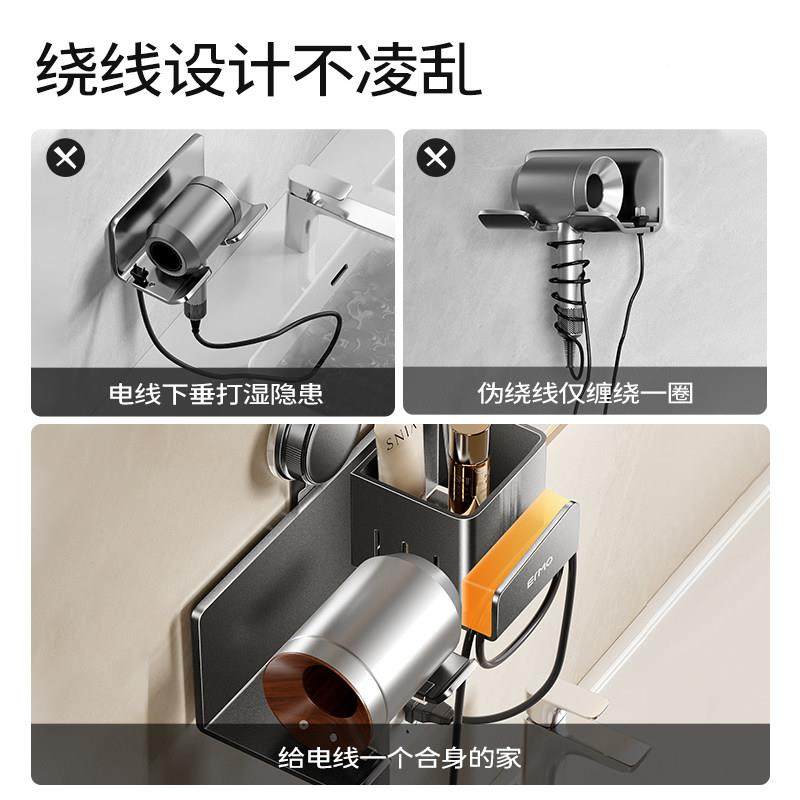 绕线设计不凌乱

电线下垂打湿隐患

伪绕线仅缠绕一圈

SNI

EIMO

给电线一个合身的家