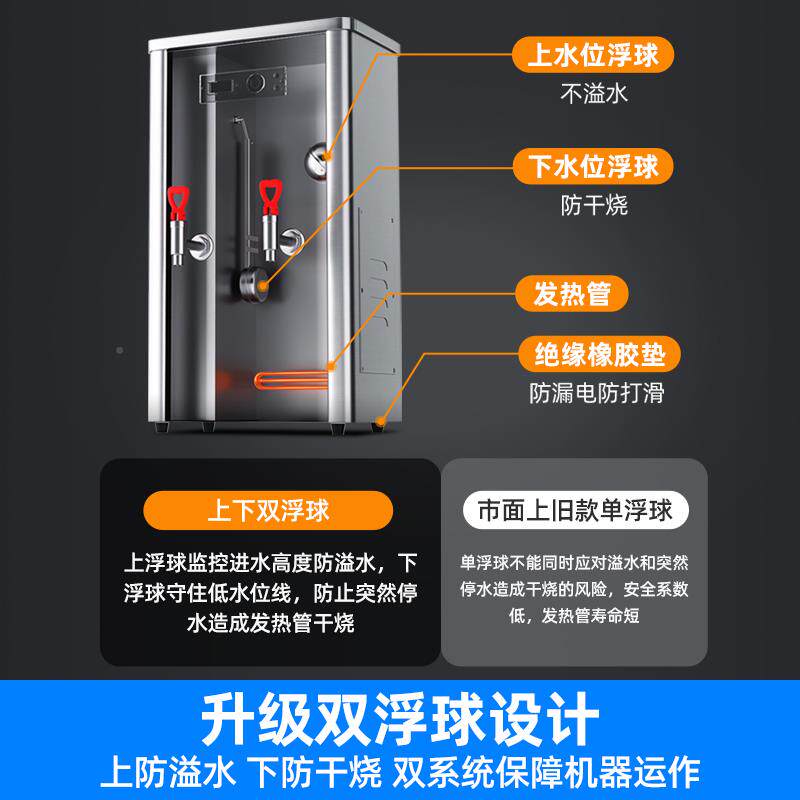 上水位浮球
不溢水

下水位浮球
防干烧

发热管

绝缘橡胶垫
防漏电防打滑

上下双浮球

上浮球监控进水高度防溢水，下浮球守住低水位线，防止突然停水造成发热管干烧

市面上旧款单浮球

单浮球不能同时应对溢水和突然停水造成干烧的风险，安全系数低，发热管寿命短

升级双浮球设计
上防溢水 下防干烧 双系统保障机器运作