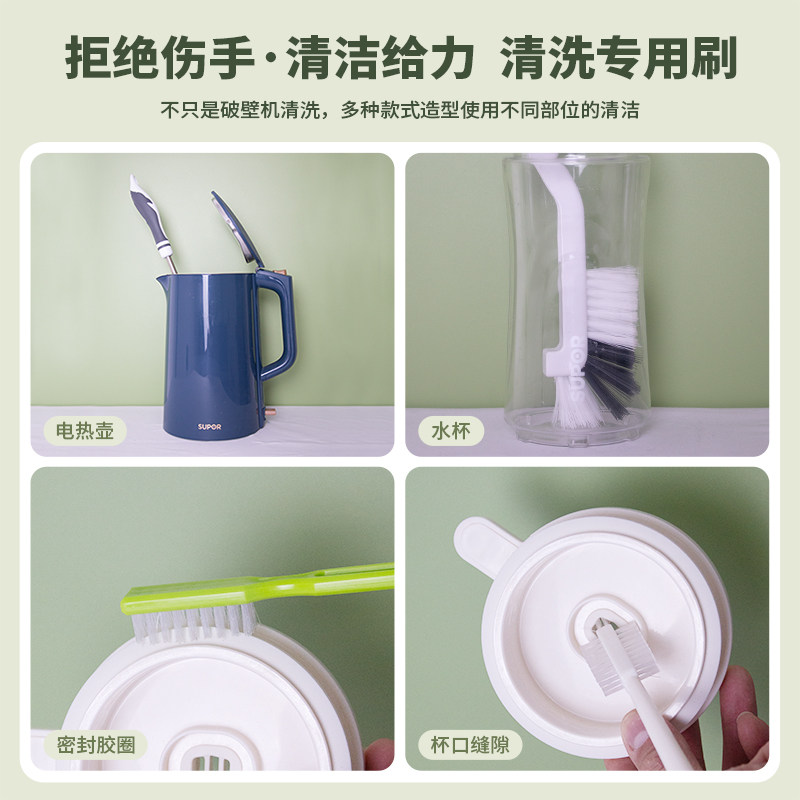 拒绝伤手·清洁给力 清洗专用刷

不只是破壁机清洗，多种款式造型使用不同部位的清洁

SUPOR

电热壶

SUPOR

水杯

密封胶圈

杯口缝隙