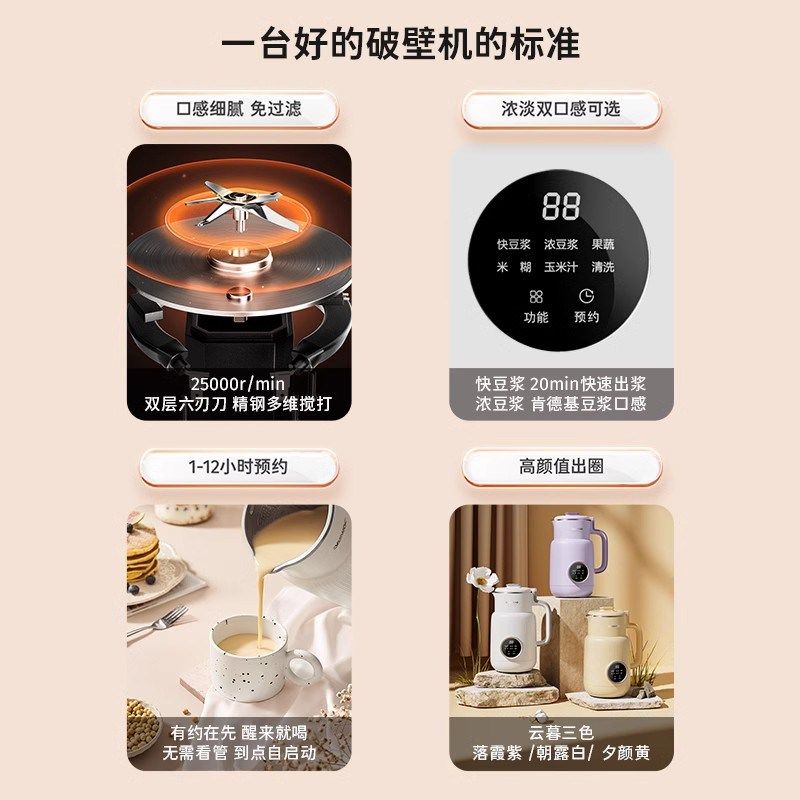 一台好的破壁机的标准

口感细腻 免过滤

25000r/min
双层六刃刀 精钢多维搅打

浓淡双口感可选

88
快豆浆 浓豆浆 果蔬
米 糊 玉米汁 清洗
功能 预约

快豆浆 20min快速出浆
浓豆浆 肯德基豆浆口感

1-12小时预约

有约在先 醒来就喝
无需看管 到点自启动

高颜值出圈

云暮三色
落霞紫 /朝露白/ 夕颜黄