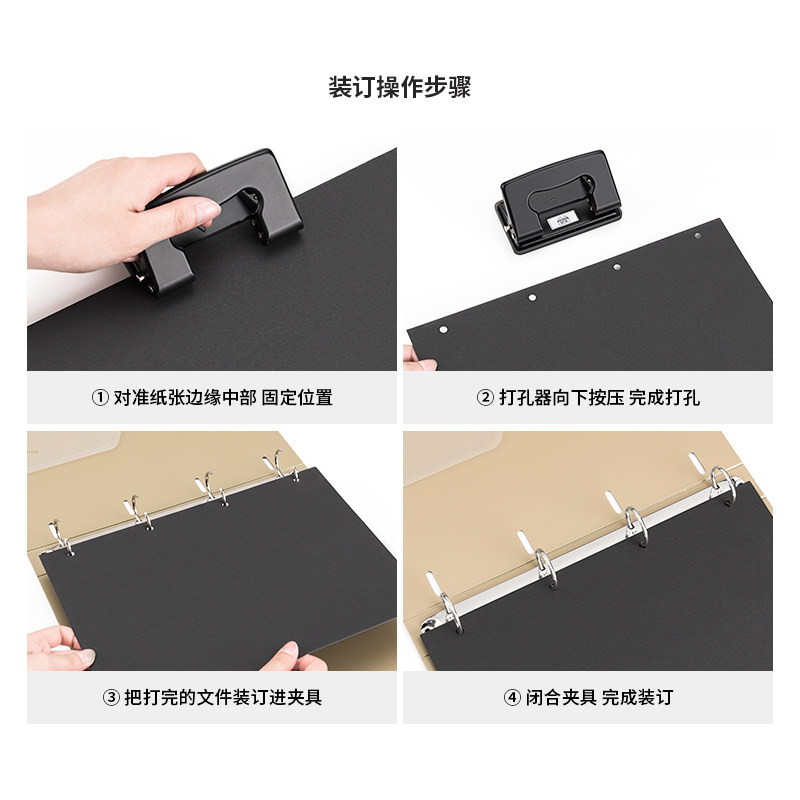 装订操作步骤

① 对准纸张边缘中部 固定位置

② 打孔器向下按压 完成打孔

③ 把打完的文件装订进夹具

④ 闭合夹具 完成装订