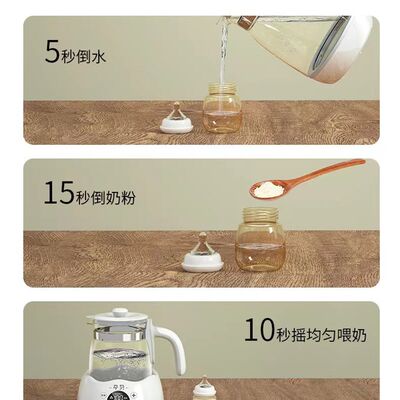 5秒倒水

15秒倒奶粉

10秒摇均匀喂奶

孕贝